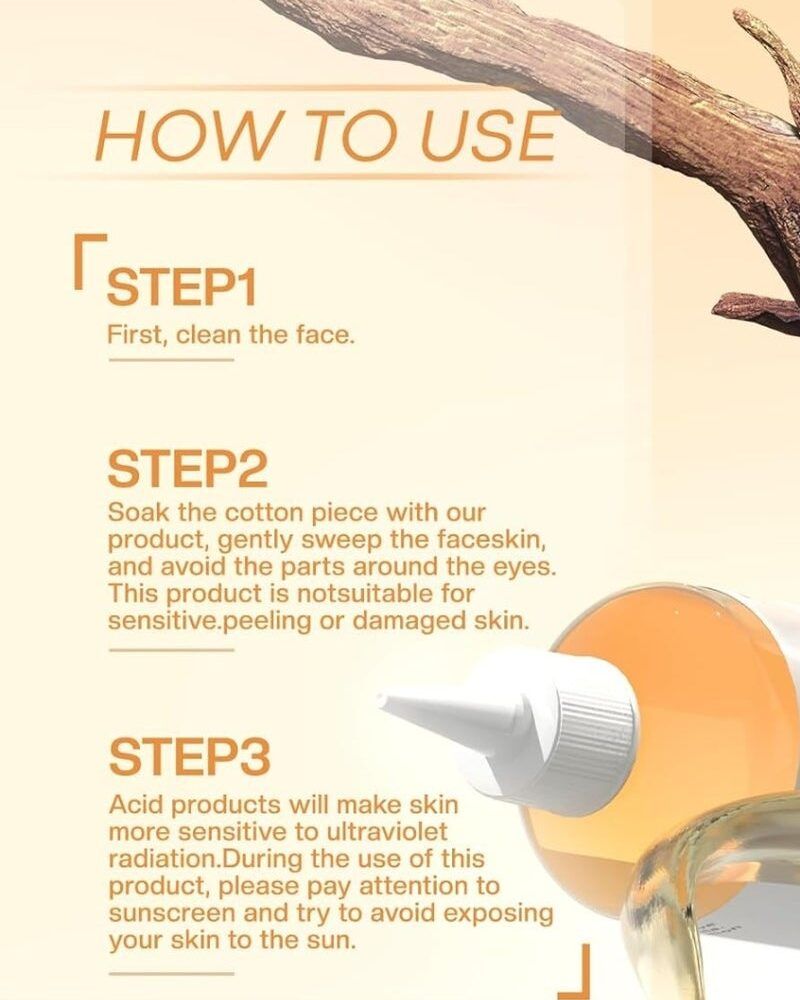 HOW TO USE

STEP1
First, clean the face.

STEP2
Soak the cotton piece with our product, gently sweep the faceskin, and avoid the parts around the eyes. This product is notsuitable for sensitive.peeling or damaged skin.

STEP3
Acid products will make skin more sensitive to ultraviolet radiation.During the use of this product, please pay attention to sunscreen and try to avoid exposing your skin to the sun.