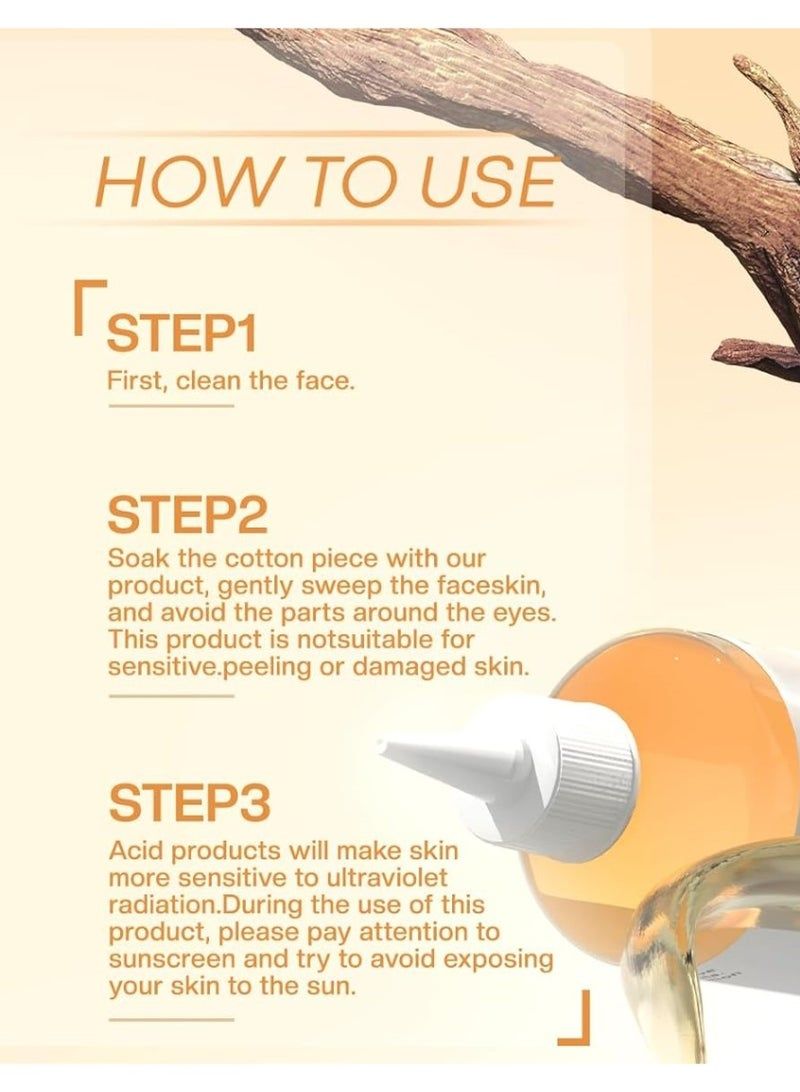 HOW TO USE

STEP1
First, clean the face.

STEP2
Soak the cotton piece with our product, gently sweep the faceskin, and avoid the parts around the eyes. This product is notsuitable for sensitive.peeling or damaged skin.

STEP3
Acid products will make skin more sensitive to ultraviolet radiation.During the use of this product, please pay attention to sunscreen and try to avoid exposing your skin to the sun.